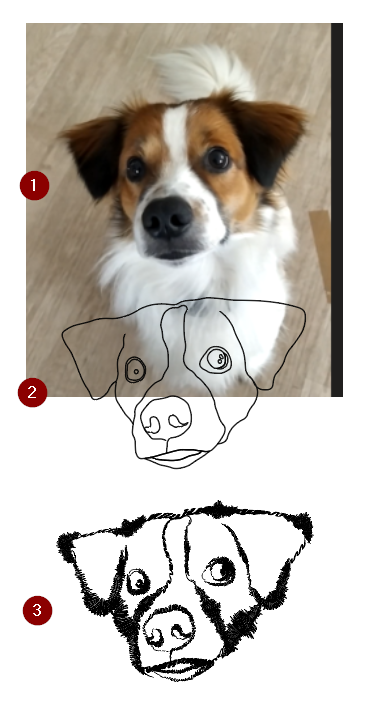 1

2

3